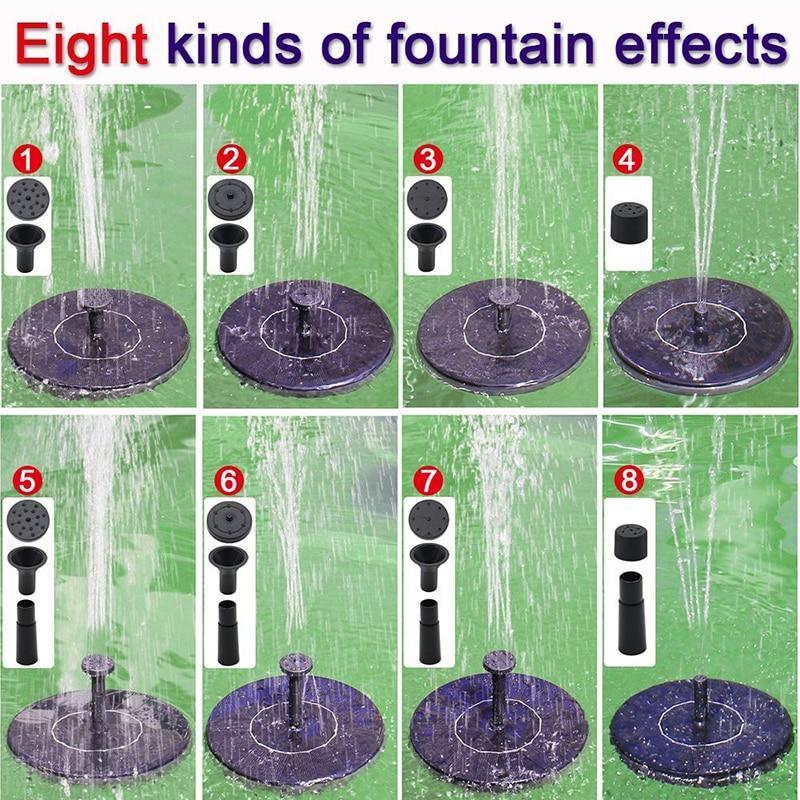 Eight kinds of fountain effects

1

2

3

4

5

6

7

8