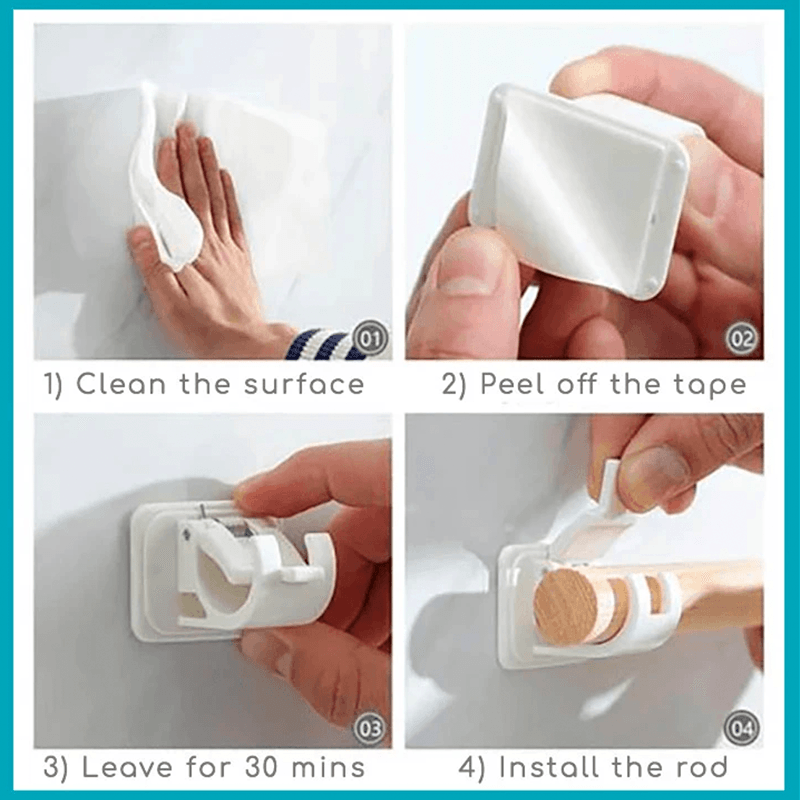 01
1) Clean the surface

02
2) Peel off the tape

03
3) Leave for 30 mins

04
4) Install the rod