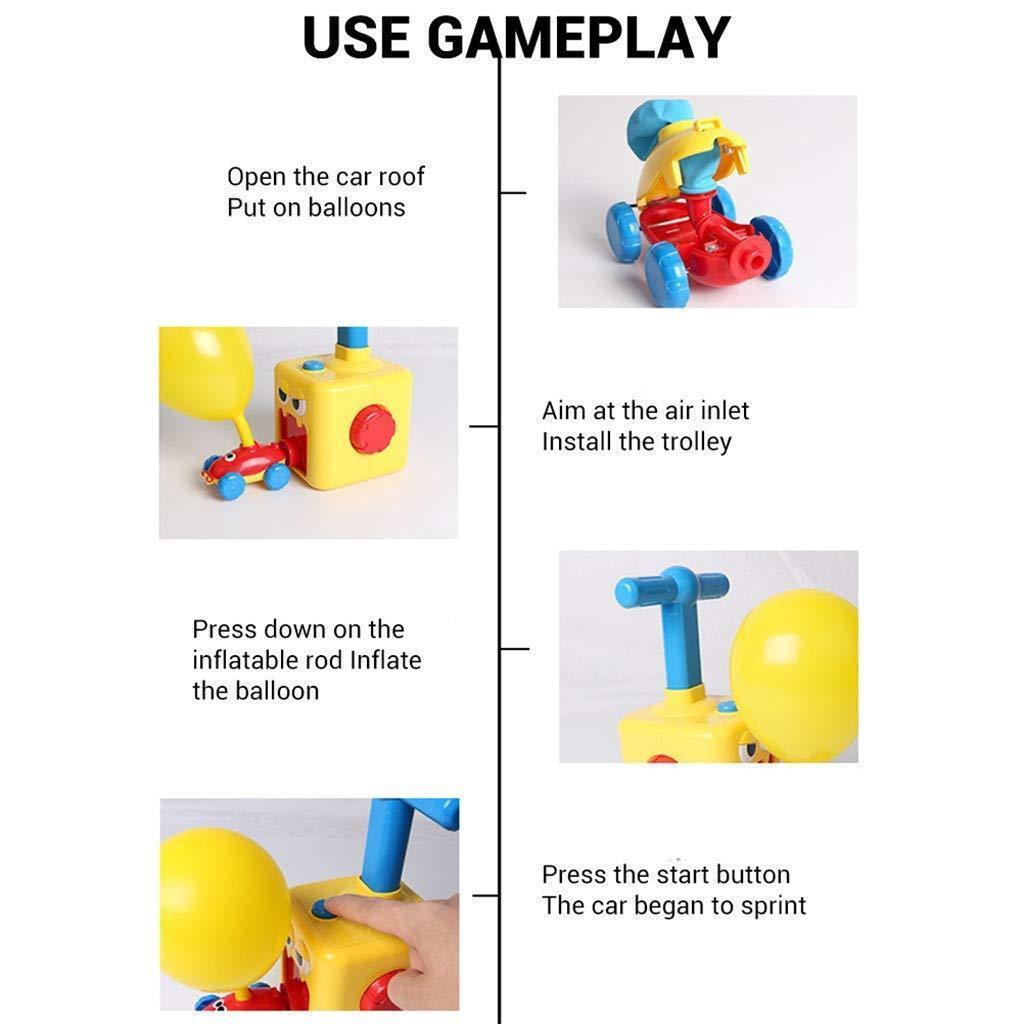 USE GAMEPLAY

Open the car roof
Put on balloons

Aim at the air inlet
Install the trolley

Press down on the inflatable rod Inflate the balloon

Press the start button
The car began to sprint