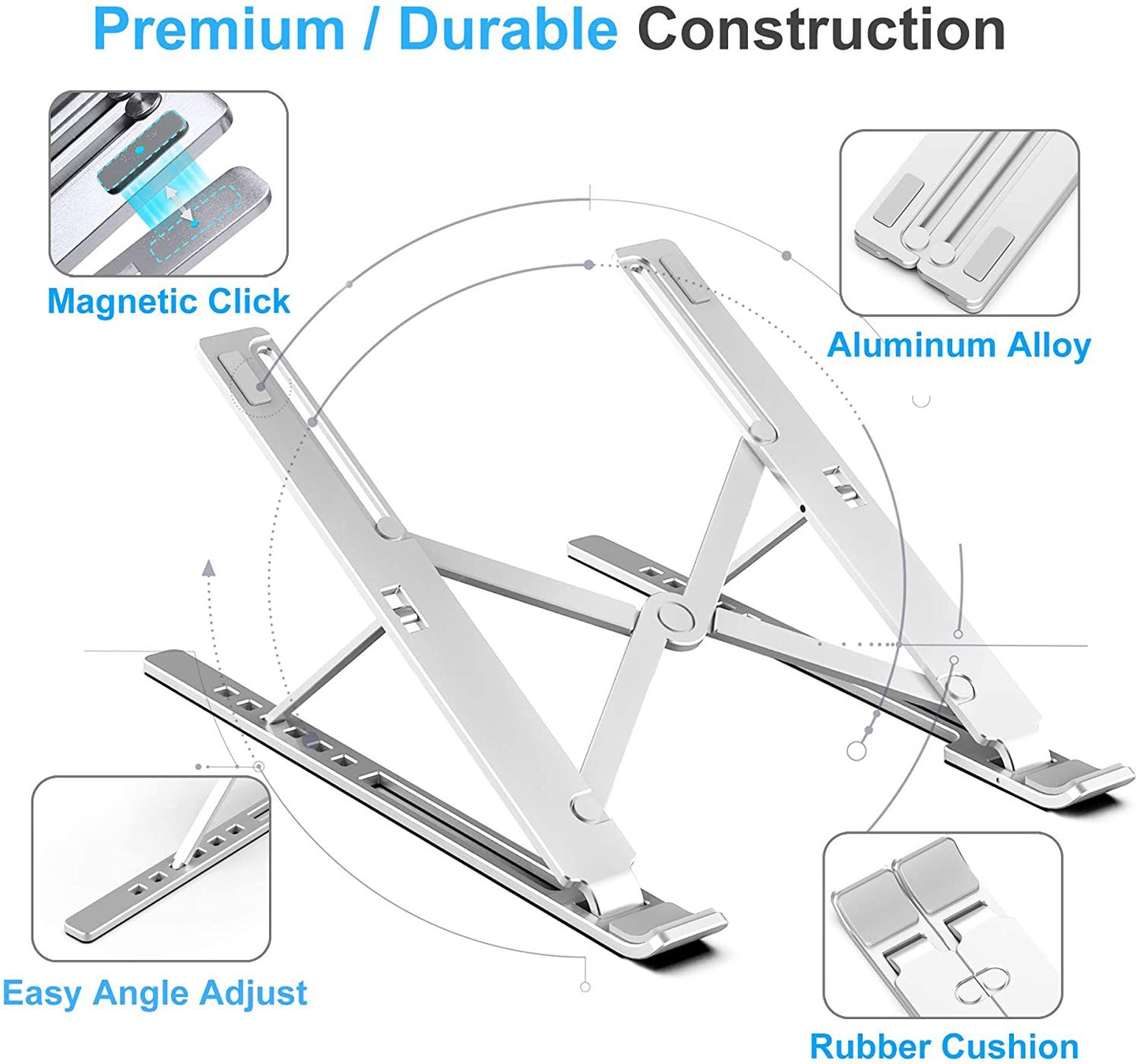 Premium / Durable Construction

Magnetic Click

Aluminum Alloy

Easy Angle Adjust

Rubber Cushion