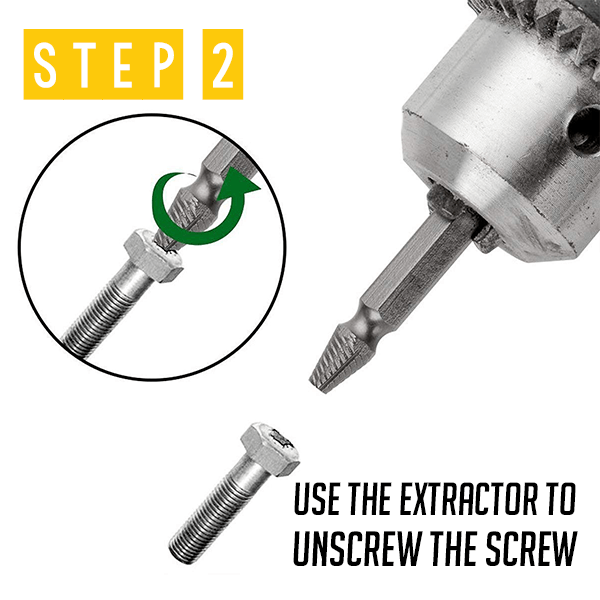 STEP 2

USE THE EXTRACTOR TO UNSCREW THE SCREW